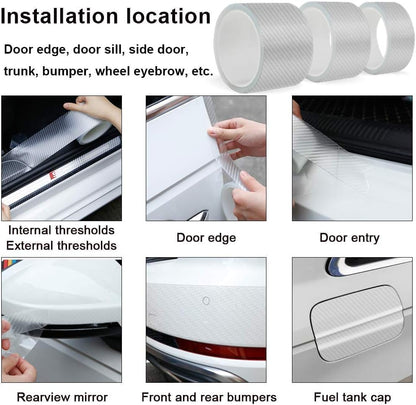 Installation location

Door edge, door sill, side door, trunk, bumper, wheel eyebrow, etc.

Internal thresholds
External thresholds

Door edge

Door entry

Rearview mirror

Front and rear bumpers

Fuel tank cap